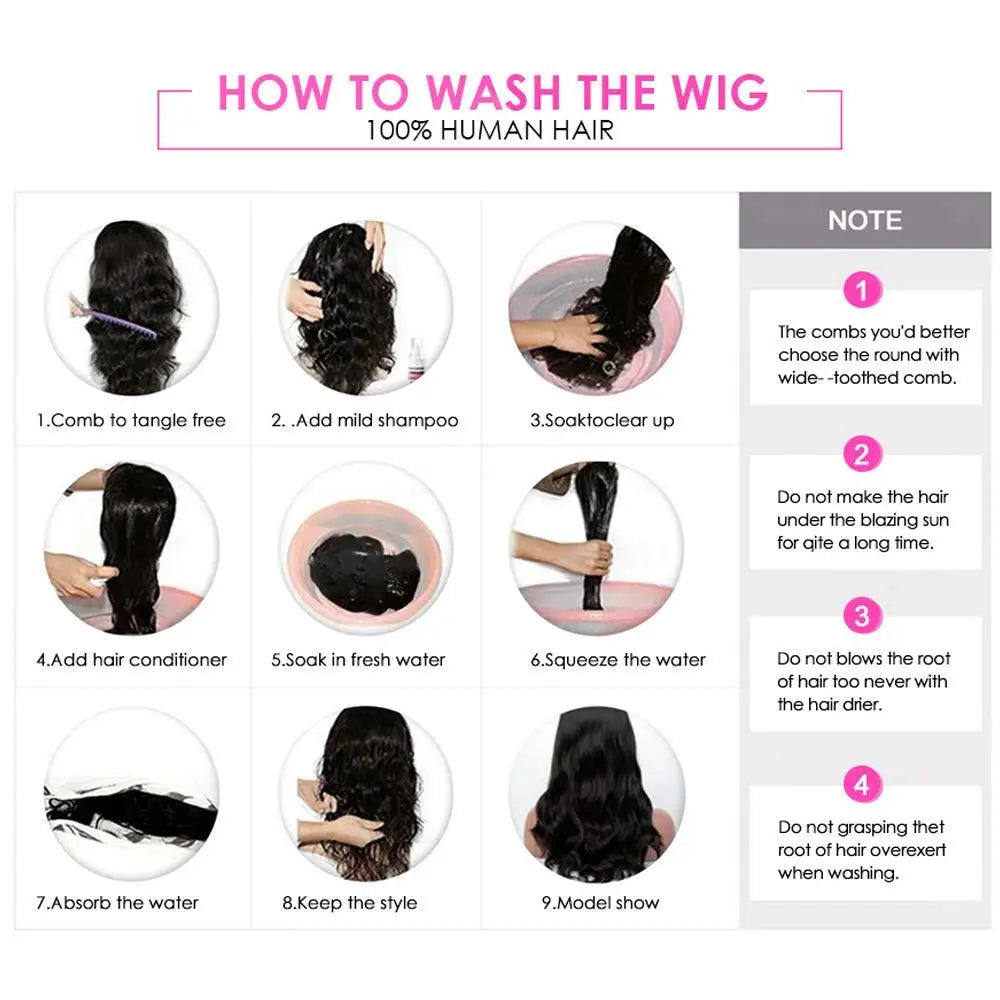 HOW TO WASH THE WIG
100% HUMAN HAIR

1.Comb to tangle free

2. .Add mild shampoo

3.Soaktoclear up

4.Add hair conditioner

5.Soak in fresh water

6.Squeeze the water

7.Absorb the water

8.Keep the style

9.Model show

NOTE

1
The combs you'd better choose the round with wide- -toothed comb.

2
Do not make the hair under the blazing sun for qite a long time.

3
Do not blows the root of hair too never with the hair drier.

4
Do not grasping thet root of hair overexert when washing.