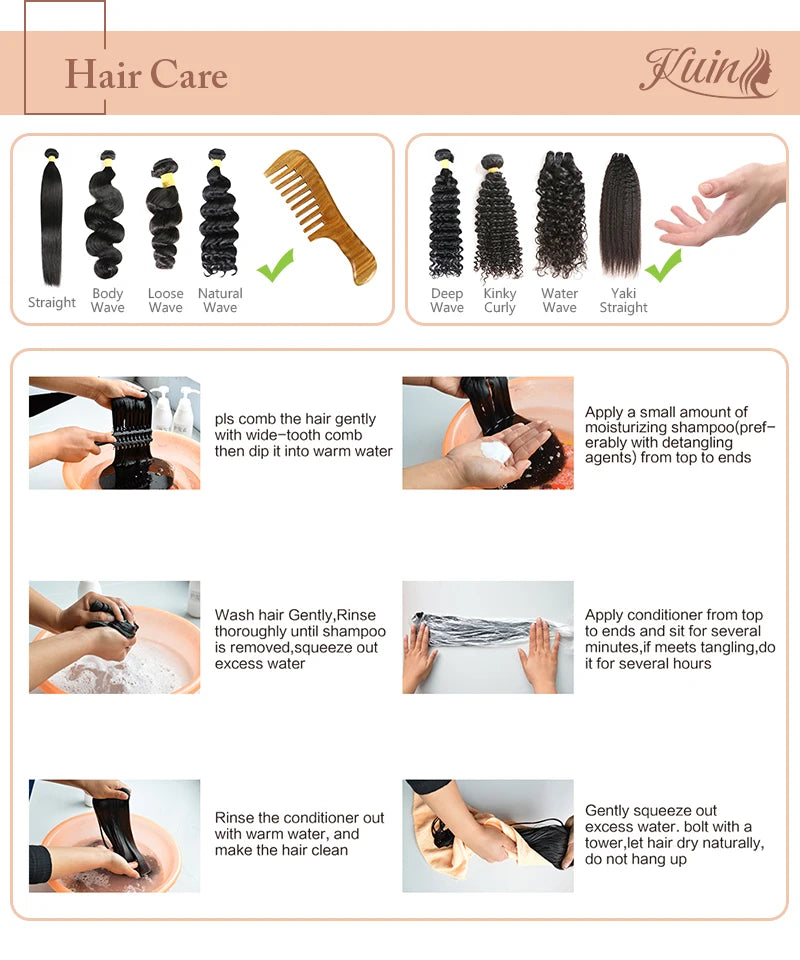 Hair Care

Kuin

Straight

Body Wave

Loose Wave

Natural Wave

Deep Wave

Kinky Curly

Water Wave

Yaki Straight

pls comb the hair gently with wide-tooth comb then dip it into warm water

Apply a small amount of moisturizing shampoo(preferably with detangling agents) from top to ends

Wash hair Gently,Rinse thoroughly until shampoo is removed,squeeze out excess water

Apply conditioner from top to ends and sit for several minutes,if meets tangling,do it for several hours

Rinse the conditioner out with warm water, and make the hair clean

Gently squeeze out excess water. bolt with a tower,let hair dry naturally, do not hang up