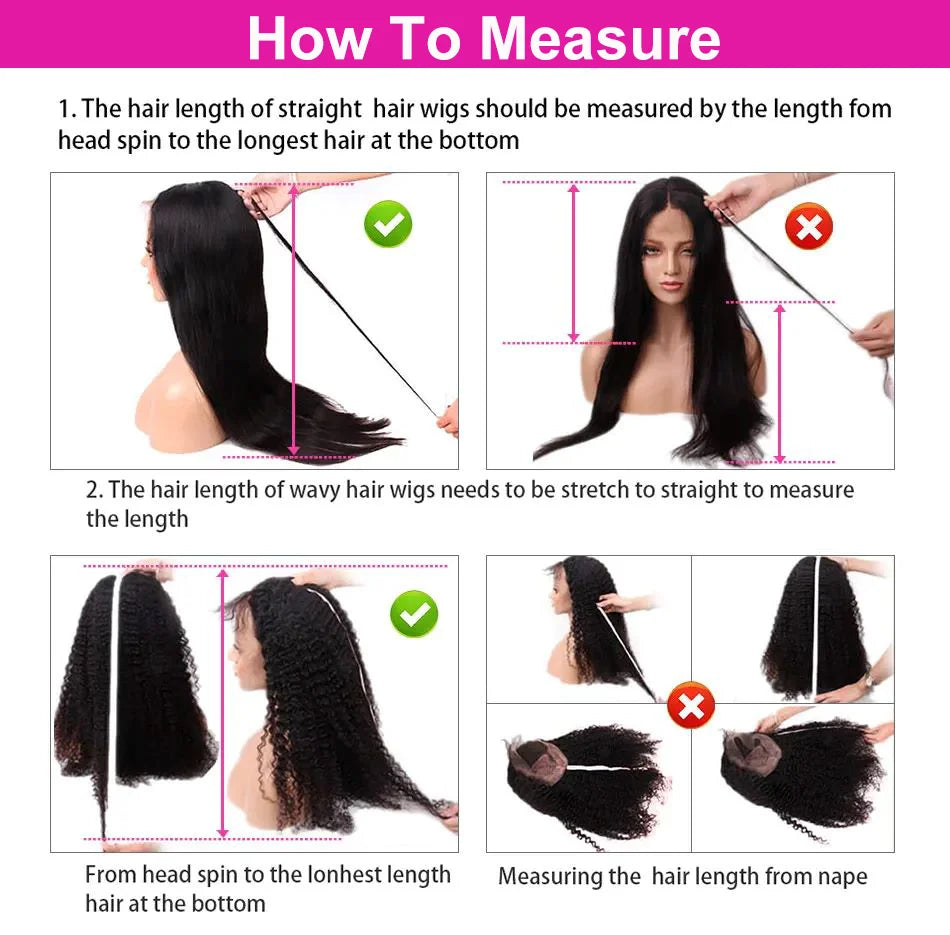 How To Measure

1. The hair length of straight hair wigs should be measured by the length fom head spin to the longest hair at the bottom

2. The hair length of wavy hair wigs needs to be stretch to straight to measure the length

From head spin to the lonhest length hair at the bottom

Measuring the hair length from nape