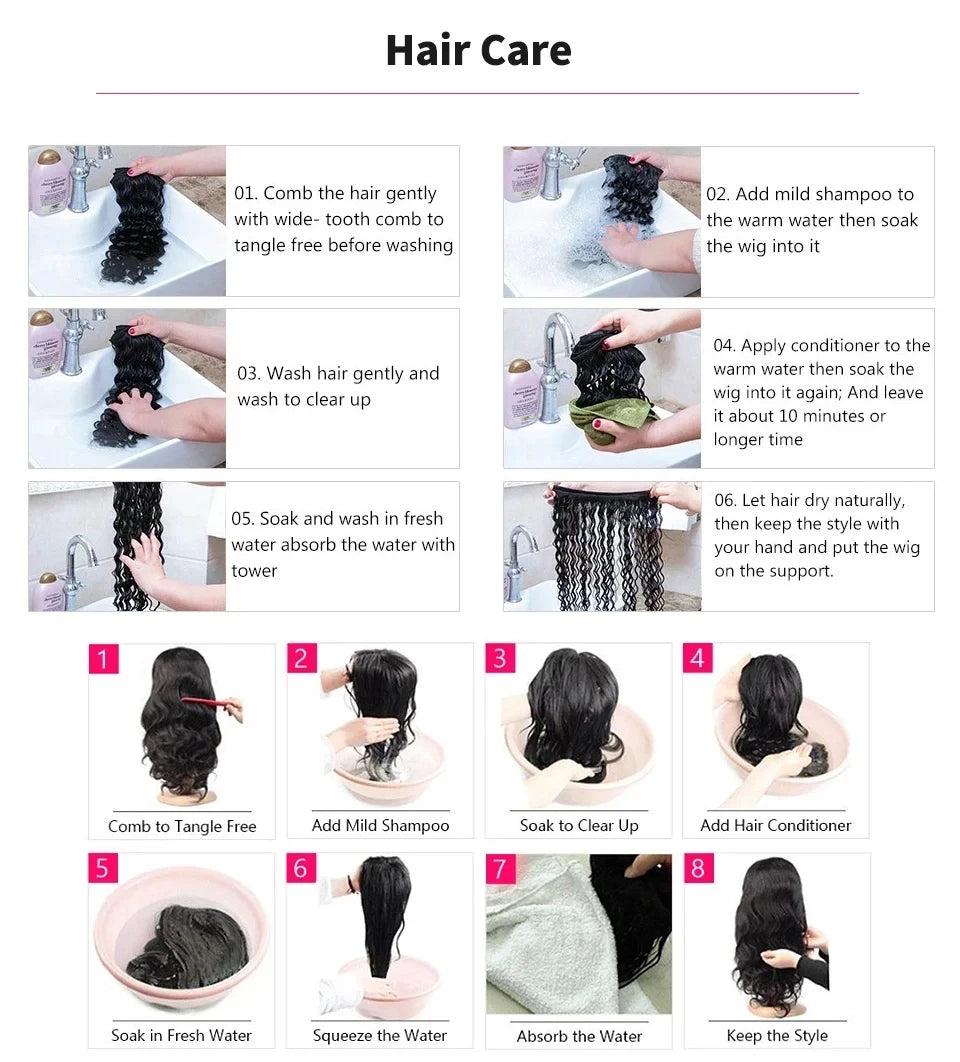 Hair Care

01. Comb the hair gently with wide- tooth comb to tangle free before washing

02. Add mild shampoo to the warm water then soak the wig into it

03. Wash hair gently and wash to clear up

04. Apply conditioner to the warm water then soak the wig into it again; And leave it about 10 minutes or longer time

05. Soak and wash in fresh water absorb the water with tower

06. Let hair dry naturally, then keep the style with your hand and put the wig on the support.

1
Comb to Tangle Free

2
Add Mild Shampoo

3
Soak to Clear Up

4
Add Hair Conditioner

5
Soak in Fresh Water

6
Squeeze the Water

7
Absorb the Water

8
Keep the Style