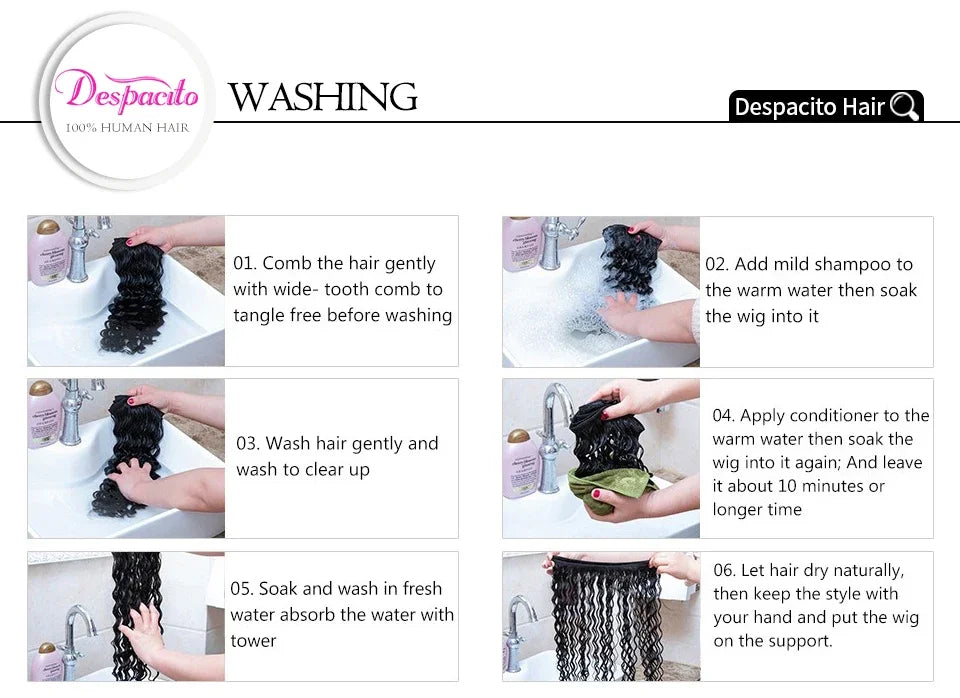 Despacito
100% HUMAN HAIR

WASHING

Despacito Hair

01. Comb the hair gently with wide- tooth comb to tangle free before washing

02. Add mild shampoo to the warm water then soak the wig into it

03. Wash hair gently and wash to clear up

04. Apply conditioner to the warm water then soak the wig into it again; And leave it about 10 minutes or longer time

05. Soak and wash in fresh water absorb the water with tower

06. Let hair dry naturally, then keep the style with your hand and put the wig on the support.