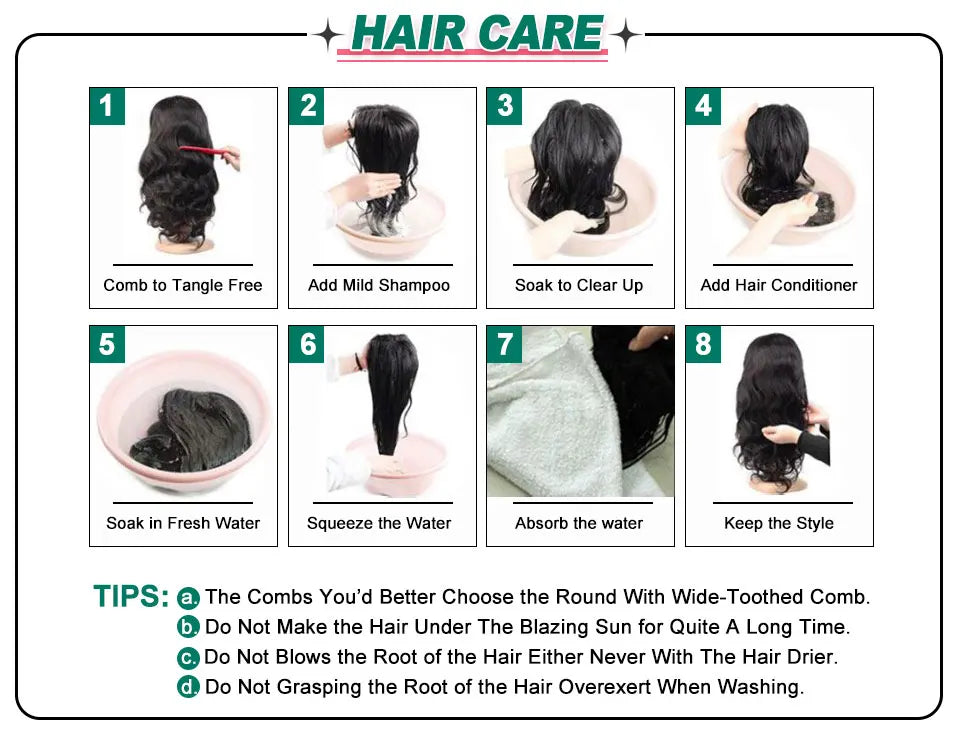 HAIR CARE

1
Comb to Tangle Free

2
Add Mild Shampoo

3
Soak to Clear Up

4
Add Hair Conditioner

5
Soak in Fresh Water

6
Squeeze the Water

7
Absorb the water

8
Keep the Style

TIPS: a. The Combs You'd Better Choose the Round With Wide-Toothed Comb.
b. Do Not Make the Hair Under The Blazing Sun for Quite A Long Time.
c. Do Not Blows the Root of the Hair Either Never With The Hair Drier.
d. Do Not Grasping the Root of the Hair Overexert When Washing.