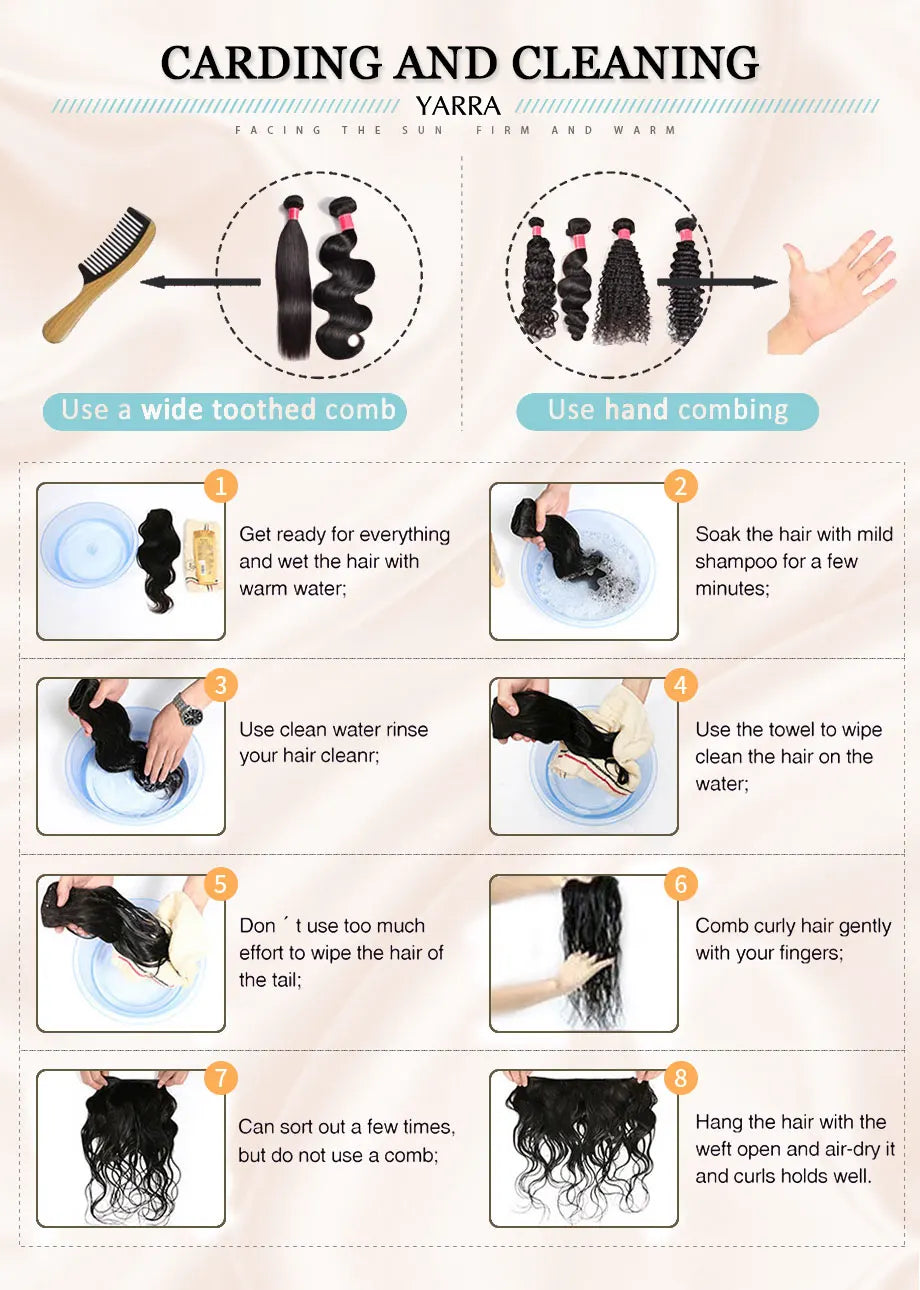 CARDING AND CLEANING

YARRA

FACING THE SUN FIRM AND WARM

Use a wide toothed comb

Use hand combing

1

Get ready for everything and wet the hair with warm water;

2

Soak the hair with mild shampoo for a few minutes;

3

Use clean water rinse your hair cleanr;

4

Use the towel to wipe clean the hair on the water;

5

Don ´ t use too much effort to wipe the hair of the tail;

6

Comb curly hair gently with your fingers;

7

Can sort out a few times, but do not use a comb;

8

Hang the hair with the weft open and air-dry it and curls holds well.