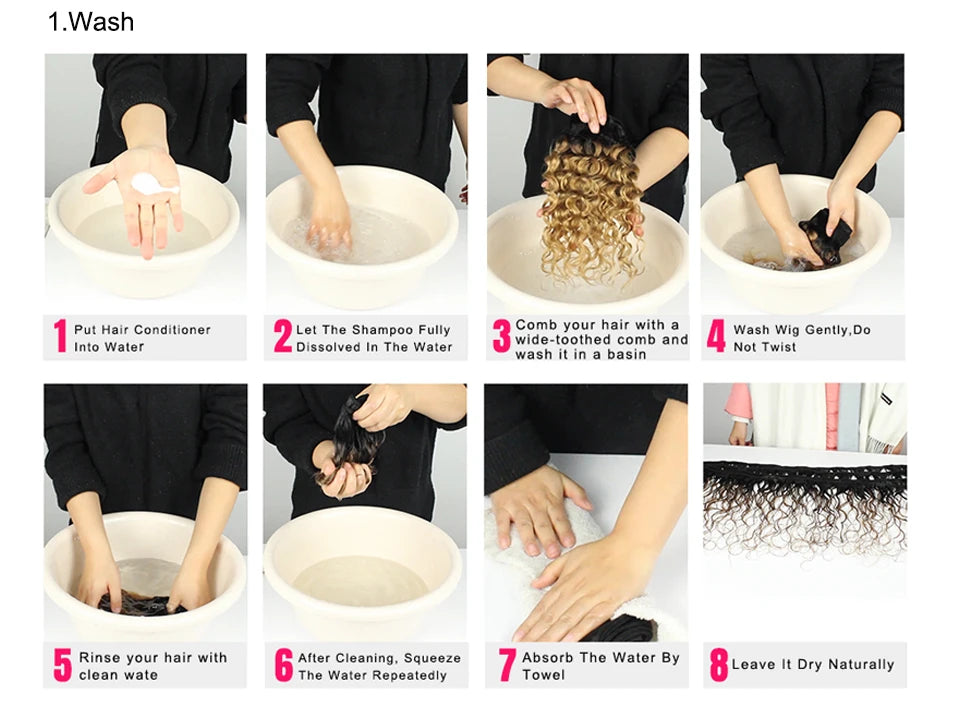 1.Wash

1 Put Hair Conditioner Into Water

2 Let The Shampoo Fully Dissolved In The Water

3 Comb your hair with a wide-toothed comb and wash it in a basin

4 Wash Wig Gently,Do Not Twist

5 Rinse your hair with clean wate

6 After Cleaning, Squeeze The Water Repeatedly

7 Absorb The Water By Towel

8 Leave It Dry Naturally