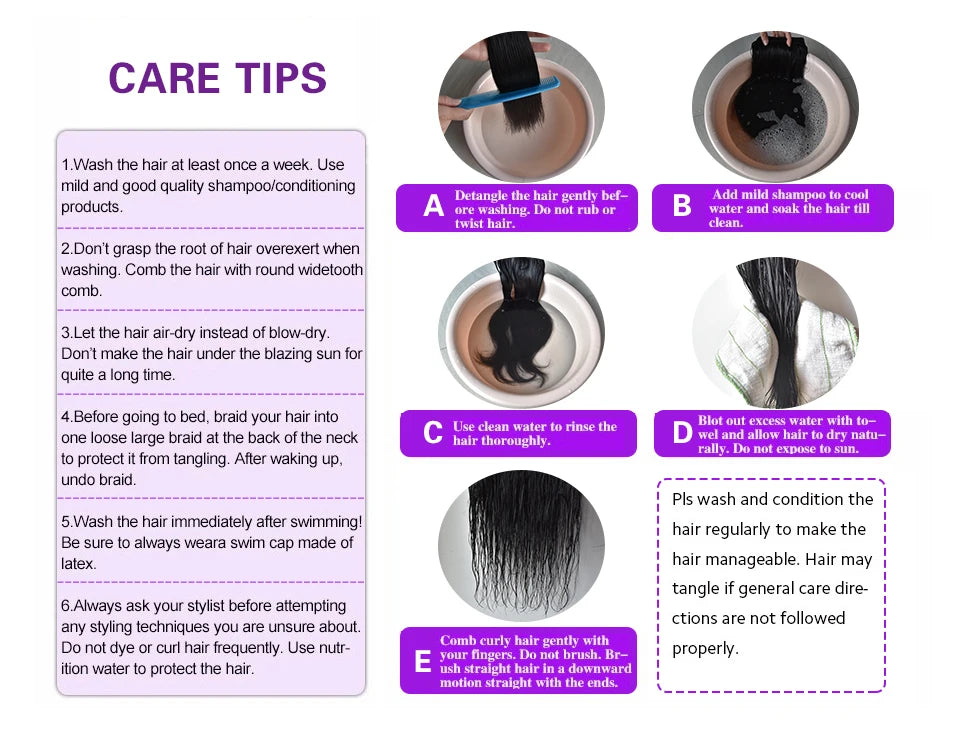 CARE TIPS

1.Wash the hair at least once a week. Use mild and good quality shampoo/conditioning products.

2.Don't grasp the root of hair overexert when washing. Comb the hair with round widetooth comb.

3.Let the hair air-dry instead of blow-dry. Don't make the hair under the blazing sun for quite a long time.

4.Before going to bed, braid your hair into one loose large braid at the back of the neck to protect it from tangling. After waking up, undo braid.

5.Wash the hair immediately after swimming! Be sure to always weara swim cap made of latex.

6.Always ask your stylist before attempting any styling techniques you are unsure about. Do not dye or curl hair frequently. Use nutrition water to protect the hair.

A Detangle the hair gently before washing. Do not rub or twist hair.

B Add mild shampoo to cool water and soak the hair till clean.

C Use clean water to rinse the hair thoroughly.

D Blot out excess water with towel and allow hair to dry naturally. Do not expose to sun.

E Comb curly hair gently with your fingers. Do not brush. Brush straight hair in a downward motion straight with the ends.

Pls wash and condition the hair regularly to make the hair manageable. Hair may tangle if general care directions are not followed properly.