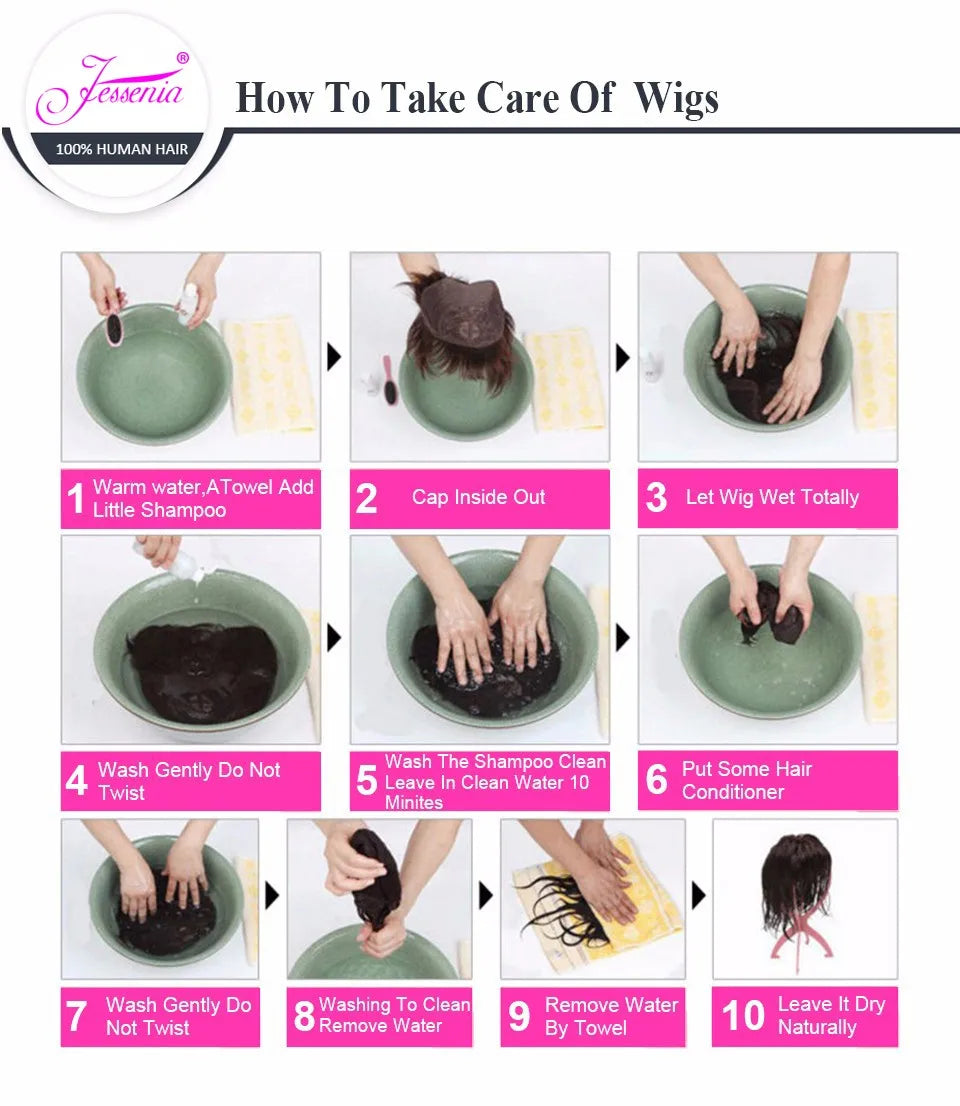 Jessenia®
100% HUMAN HAIR

How To Take Care Of Wigs

1 Warm water,ATowel Add Little Shampoo

2 Cap Inside Out

3 Let Wig Wet Totally

4 Wash Gently Do Not Twist

5 Wash The Shampoo Clean Leave In Clean Water 10 Minites

6 Put Some Hair Conditioner

7 Wash Gently Do Not Twist

8 Washing To Clean Remove Water

9 Remove Water By Towel

10 Leave It Dry Naturally