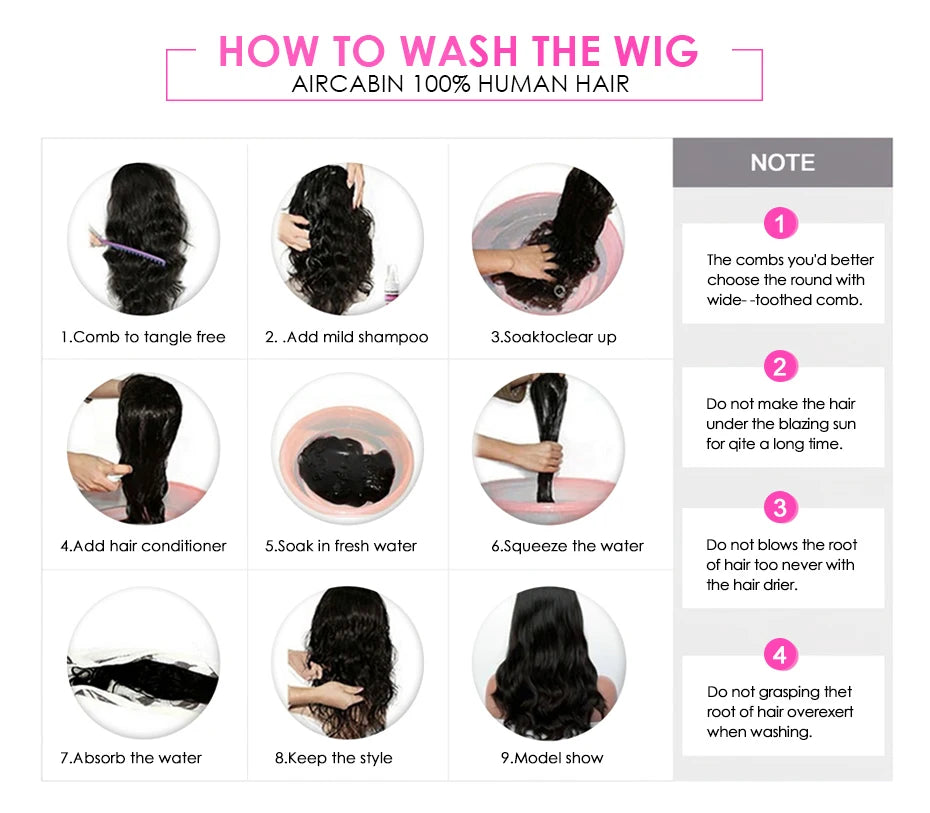 HOW TO WASH THE WIG
AIRCABIN 100% HUMAN HAIR

1.Comb to tangle free

2. .Add mild shampoo

3.Soaktoclear up

4.Add hair conditioner

5.Soak in fresh water

6.Squeeze the water

7.Absorb the water

8.Keep the style

9.Model show

NOTE

1
The combs you'd better choose the round with wide- -toothed comb.

2
Do not make the hair under the blazing sun for qite a long time.

3
Do not blows the root of hair too never with the hair drier.

4
Do not grasping thet root of hair overexert when washing.