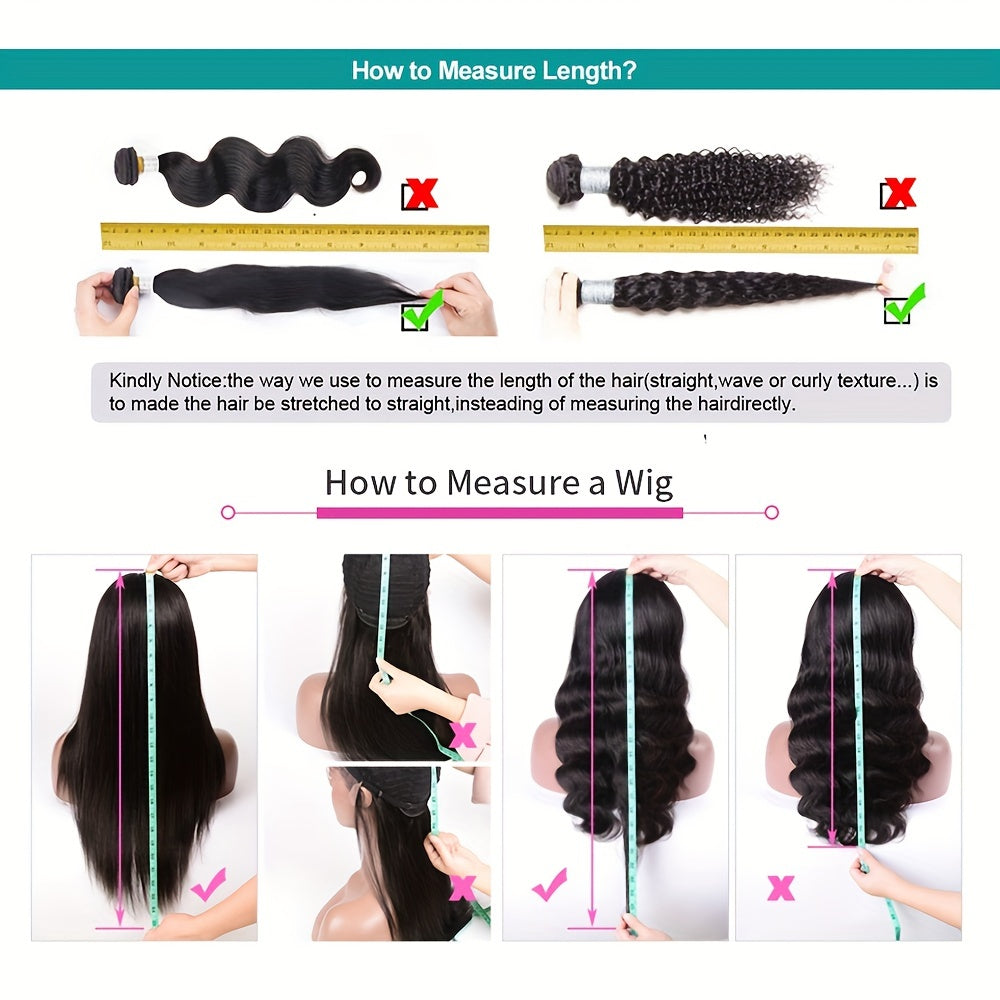 How to Measure Length?

Kindly Notice:the way we use to measure the length of the hair(straight,wave or curly texture...) is to made the hair be stretched to straight,insteading of measuring the hairdirectly.

How to Measure a Wig