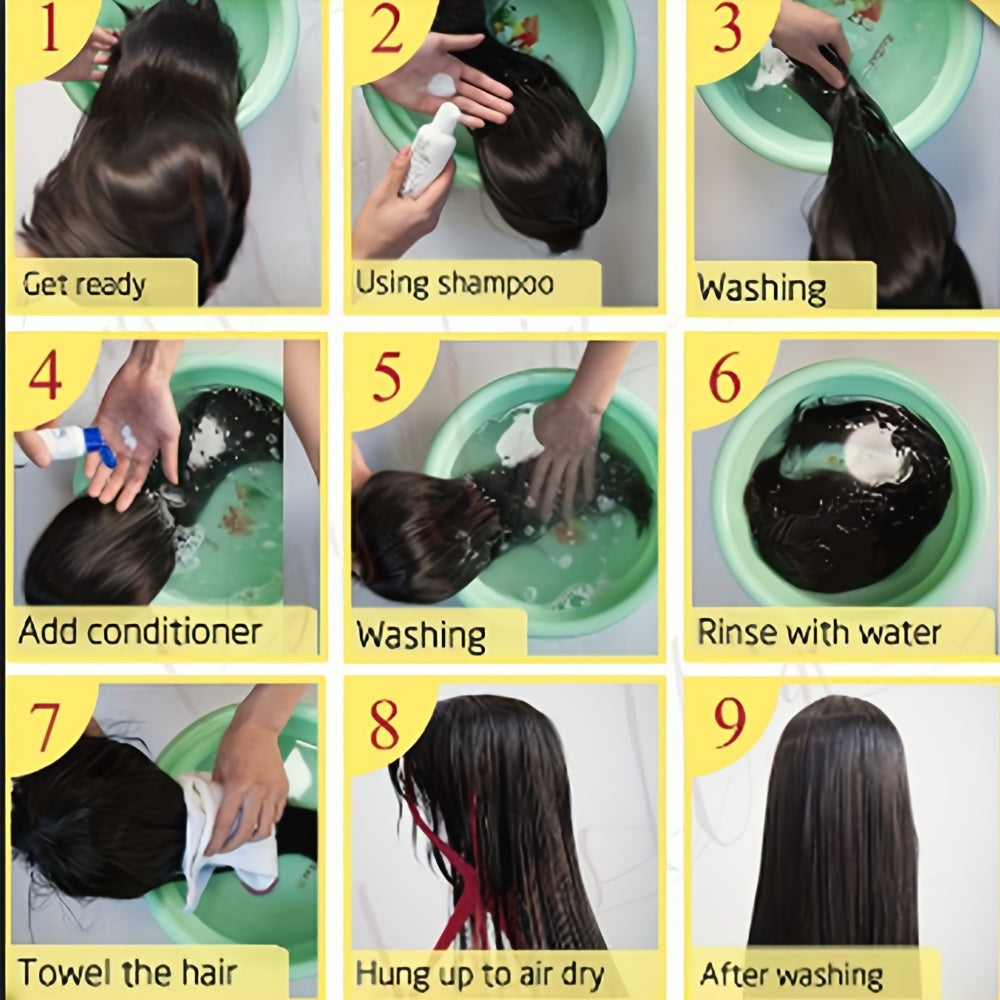 1
Get ready

2
Using shampoo

3
Washing

4
Add conditioner

5
Washing

6
Rinse with water

7
Towel the hair

8
Hung up to air dry

9
After washing